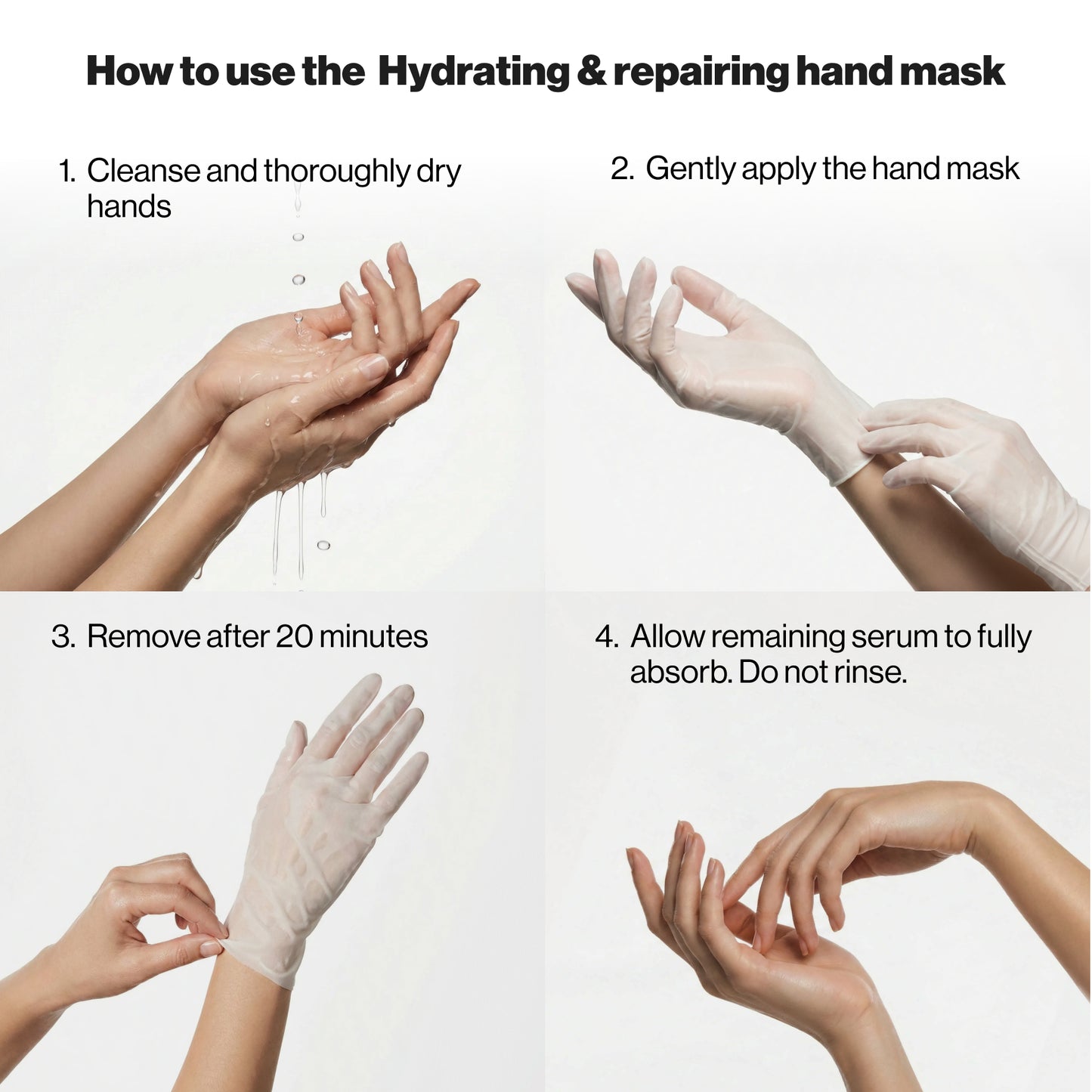 How to use the Hydrating & repairing hand mask

1. Cleanse and thoroughly dry hands

2. Gently apply the hand mask

3. Remove after 20 minutes

4. Allow remaining serum to fully absorb. Do not rinse.