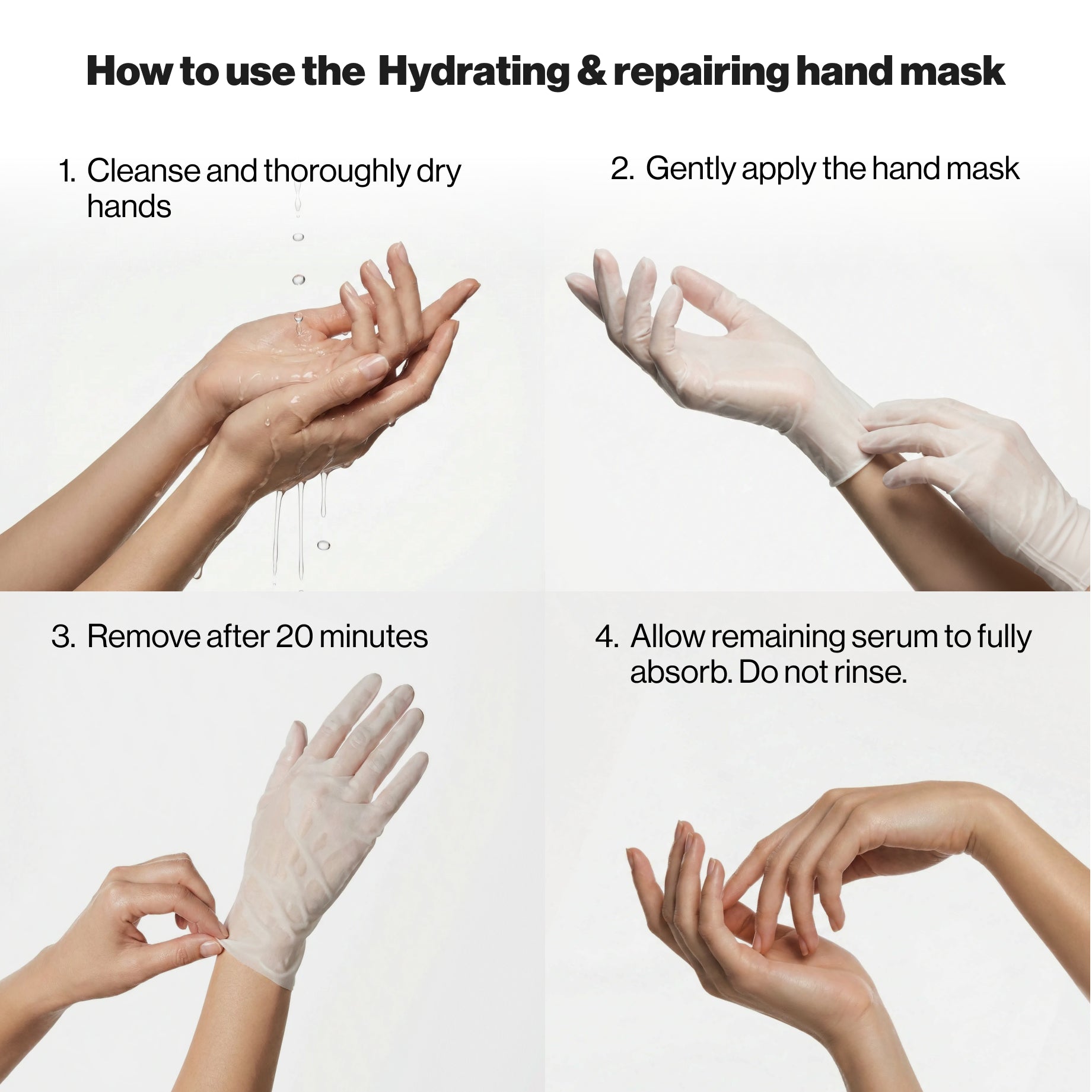 How to use the Hydrating & repairing hand mask

1. Cleanse and thoroughly dry hands

2. Gently apply the hand mask

3. Remove after 20 minutes

4. Allow remaining serum to fully absorb. Do not rinse.