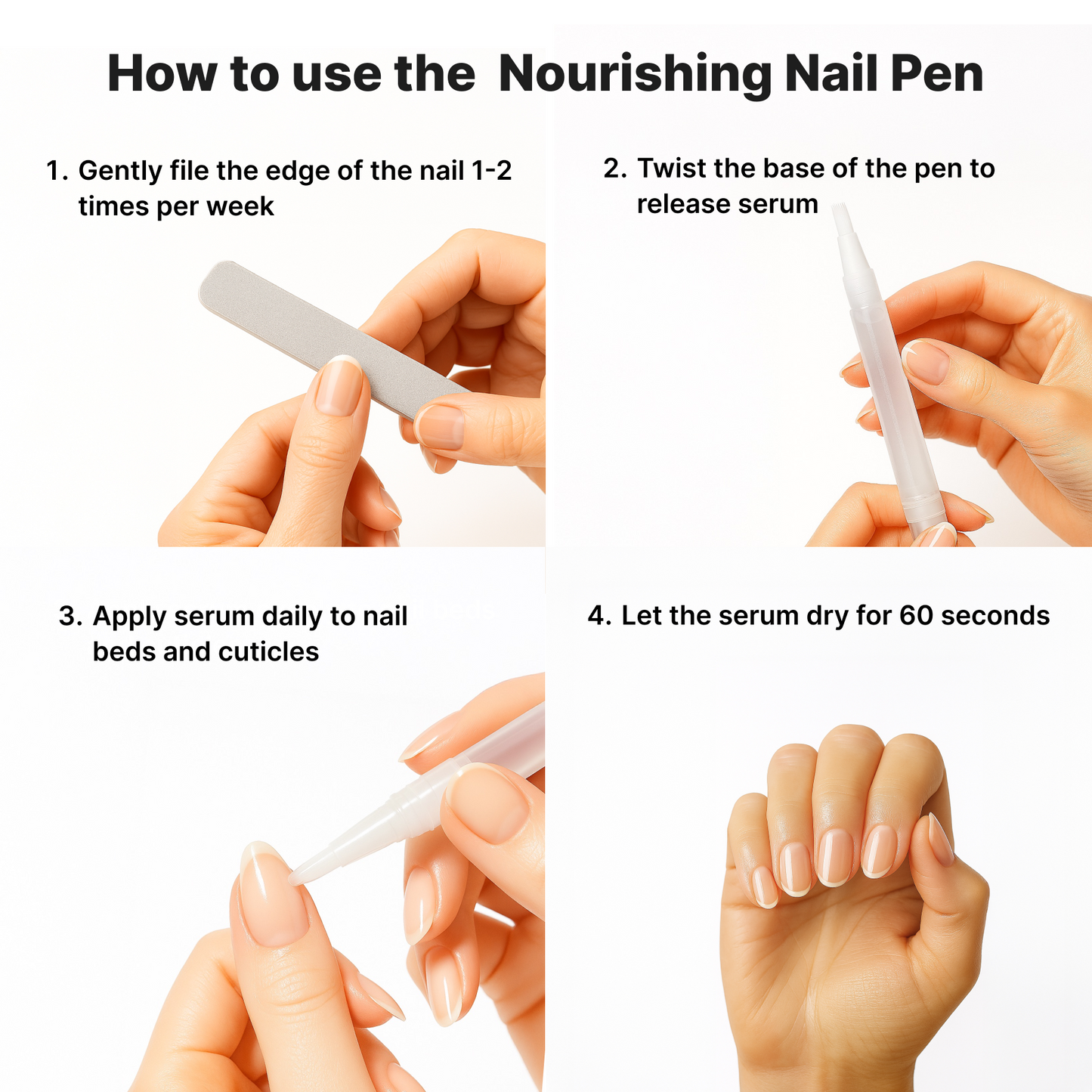 How to use the  Nourishing Nail Pen

1. Gently file the edge of the nail 1-2 times per week

2. Twist the base of the pen to release serum

3. Apply serum daily to nail beds and cuticles

4. Let the serum dry for 60 seconds