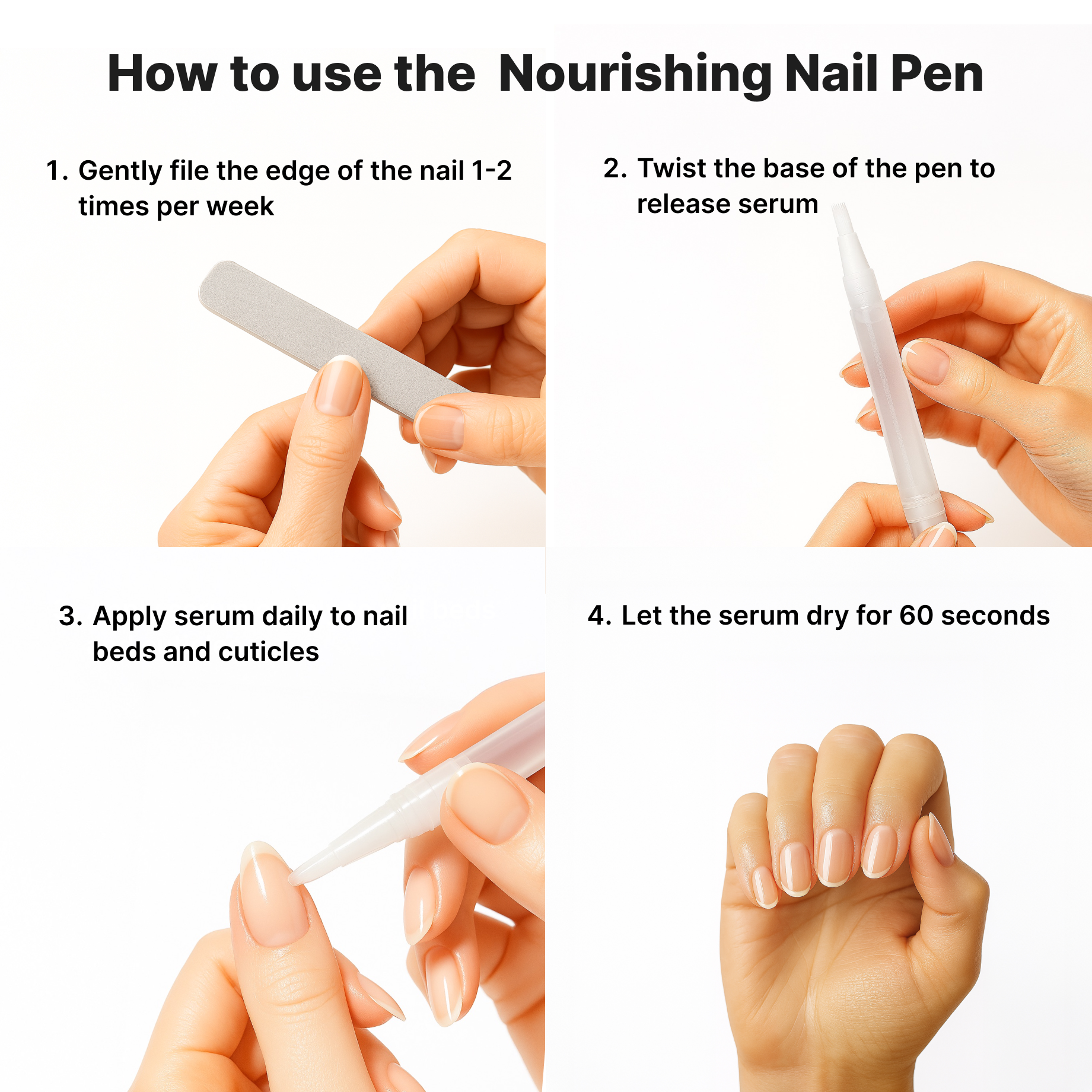 How to use the Nourishing Nail Pen

1. Gently file the edge of the nail 1-2 times per week

2. Twist the base of the pen to release serum

3. Apply serum daily to nail beds and cuticles

4. Let the serum dry for 60 seconds